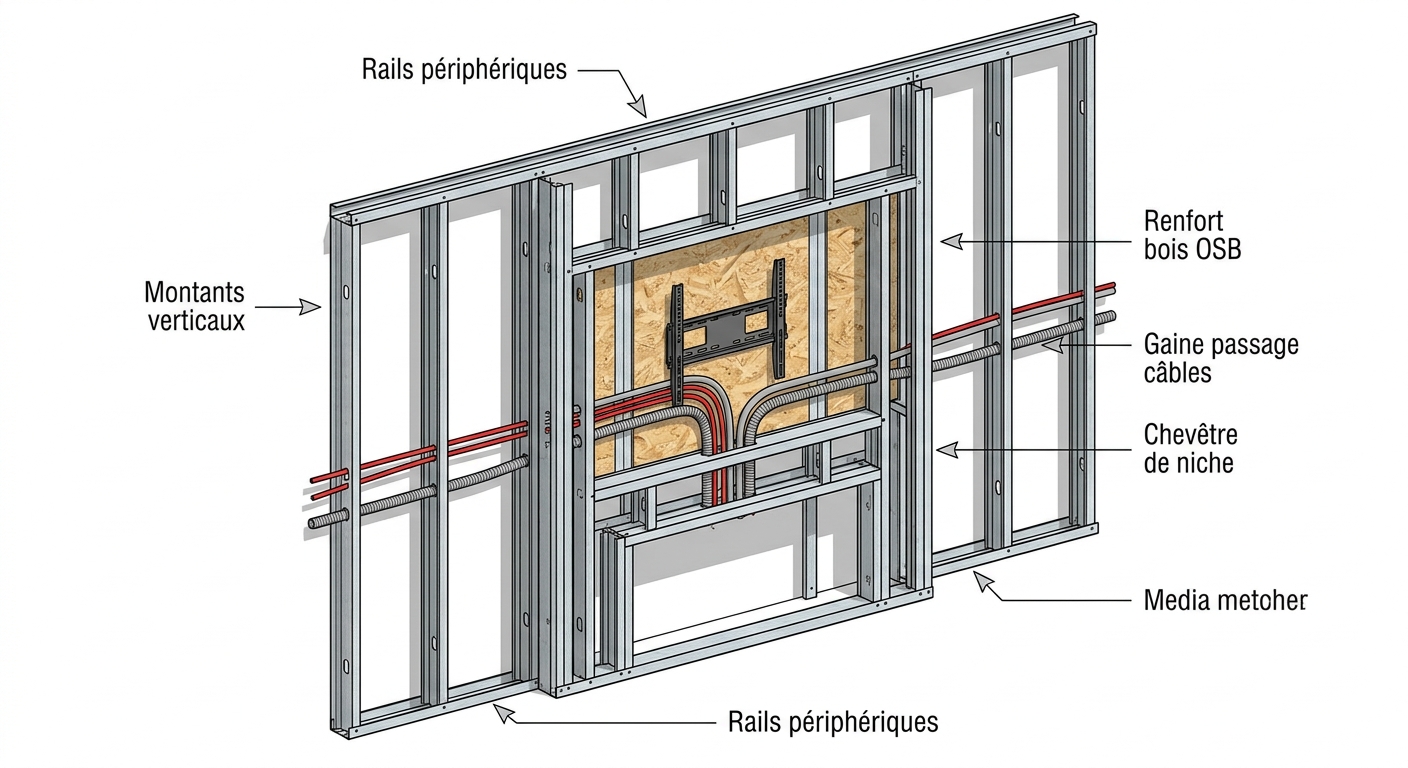 Rails périphériques

Montants verticaux

Renfort bois OSB

Gaine passage câbles

Chevêtre de niche

Media metoher

Rails périphériques